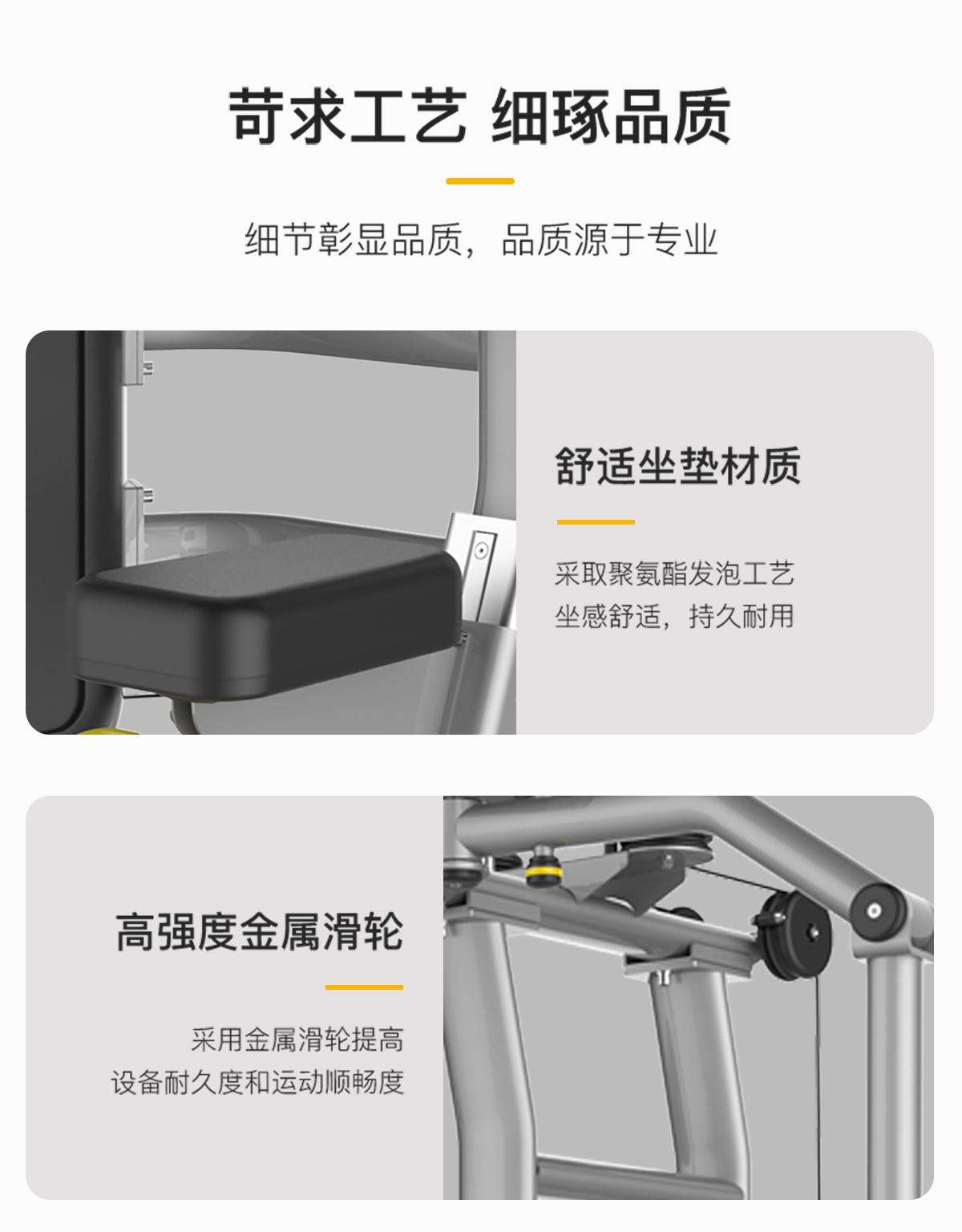 苛求工艺 细琢品质

细节彰显品质，品质源于专业

舒适坐垫材质

采取聚氨酯发泡工艺
坐感舒适，持久耐用

高强度金属滑轮

采用金属滑轮提高
设备耐久度和运动顺畅度