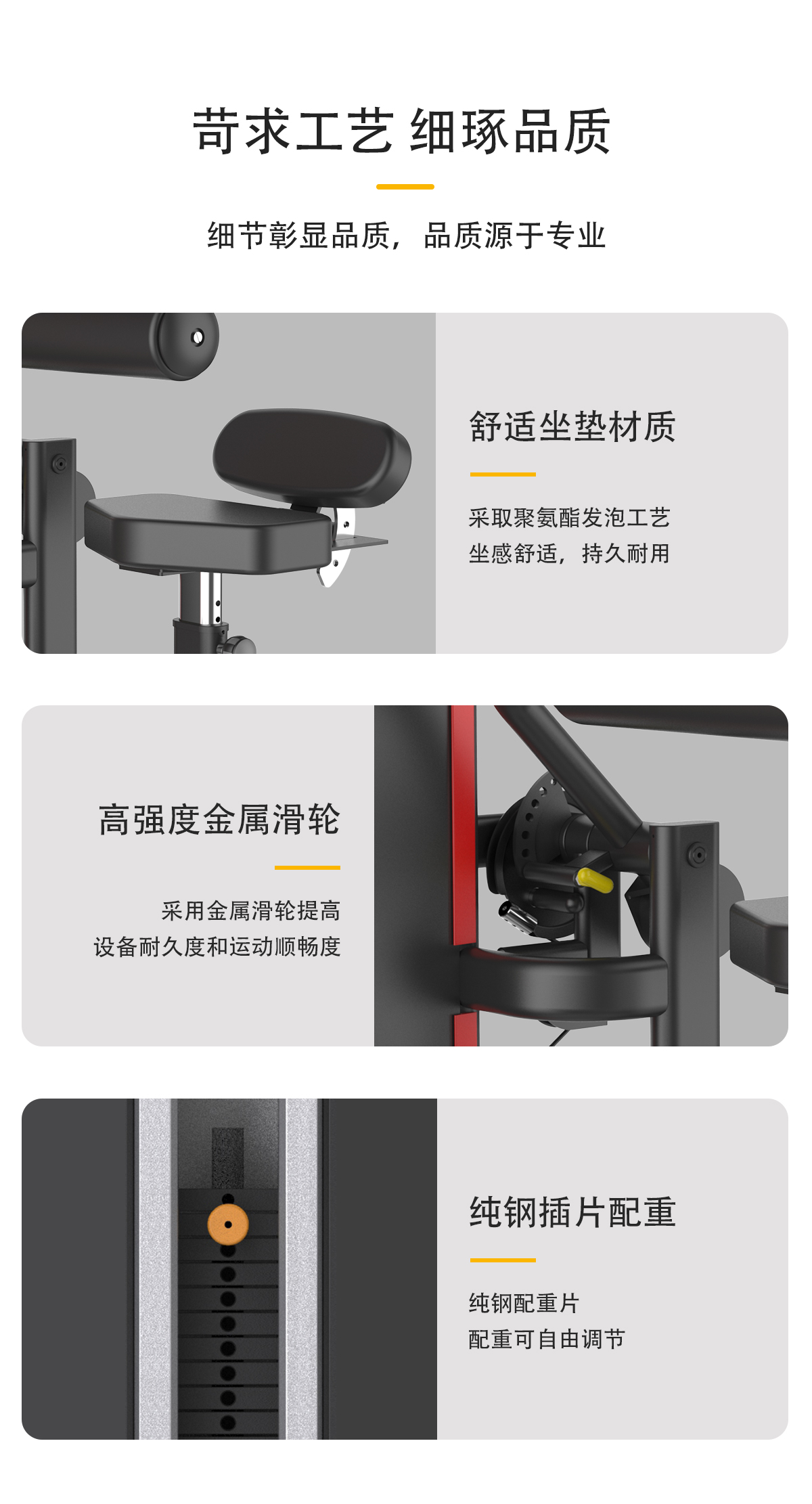 苛求工艺 细琢品质

细节彰显品质，品质源于专业

舒适坐垫材质

采取聚氨酯发泡工艺
坐感舒适，持久耐用

高强度金属滑轮

采用金属滑轮提高
设备耐久度和运动顺畅度

纯钢插片配重

纯钢配重片
配重可自由调节