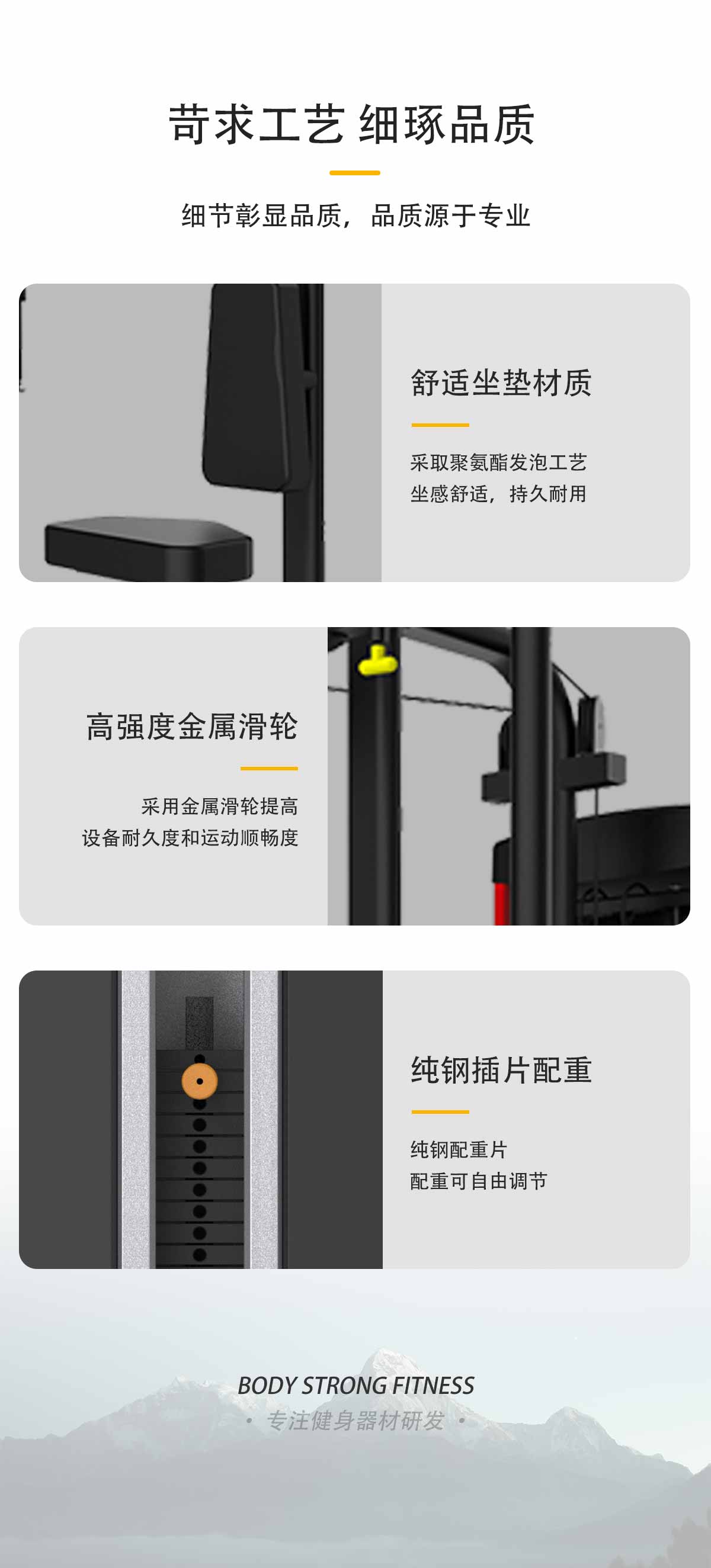 苛求工艺 细琢品质

细节彰显品质，品质源于专业

舒适坐垫材质

采取聚氨酯发泡工艺
坐感舒适，持久耐用

高强度金属滑轮

采用金属滑轮提高
设备耐久度和运动顺畅度

纯钢插片配重

纯钢配重片
配重可自由调节

BODY STRONG FITNESS
• 专注健身器材研发 •