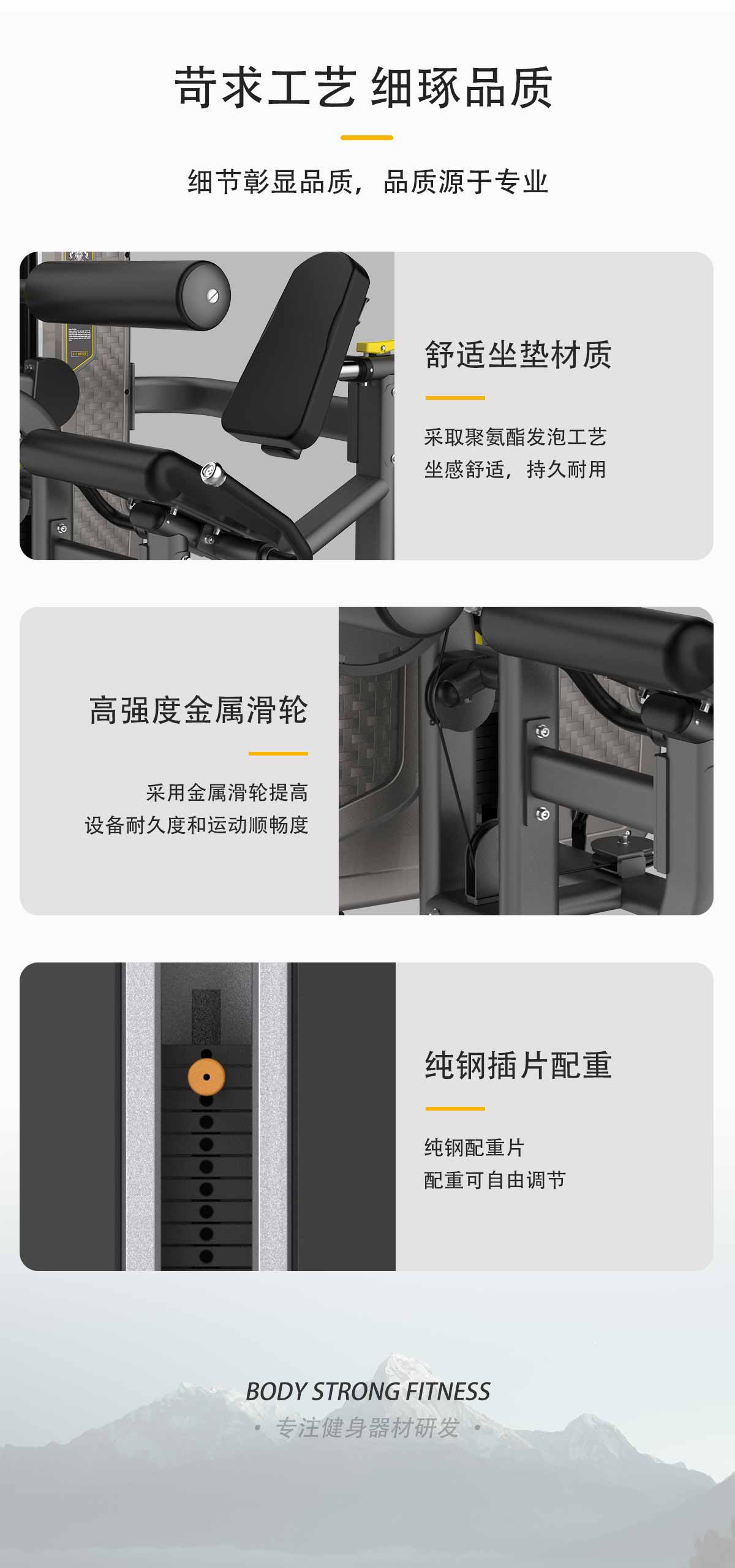 苛求工艺 细琢品质

细节彰显品质，品质源于专业

舒适坐垫材质

采取聚氨酯发泡工艺
坐感舒适，持久耐用

高强度金属滑轮

采用金属滑轮提高
设备耐久度和运动顺畅度

纯钢插片配重

纯钢配重片
配重可自由调节

BODY STRONG FITNESS

· 专注健身器材研发 ·